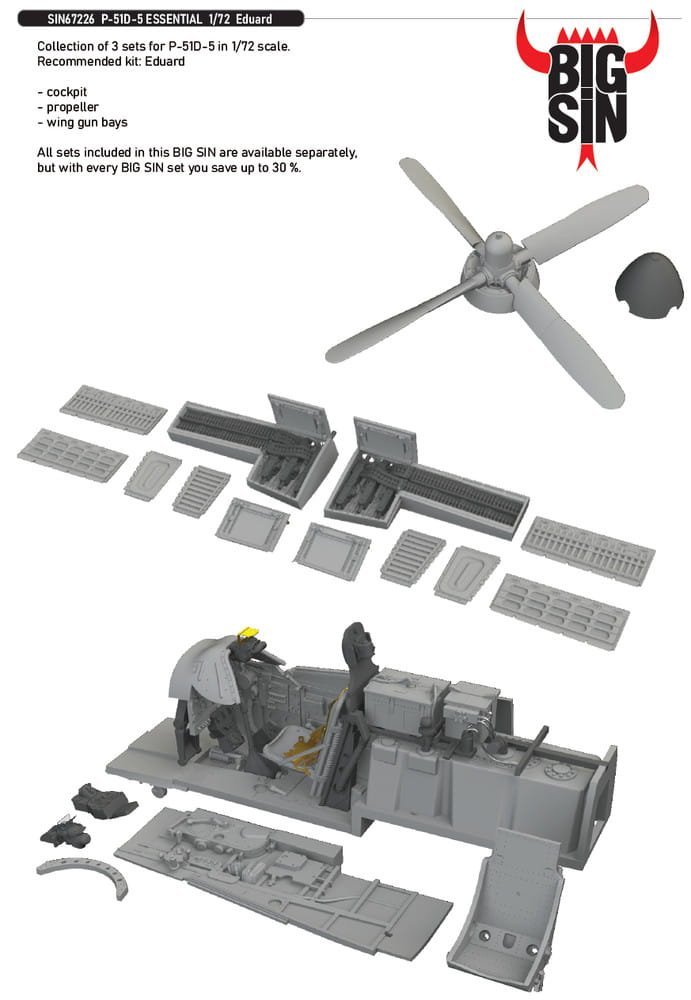 SIN67226 P-51D-5 ESSENTIAL 1/72 Eduard

Collection of 3 sets for P-51D-5 in 1/72 scale.
Recommended kit: Eduard

- cockpit
- propeller
- wing gun bays

All sets included in this BIG SIN are available separately, but with every BIG SIN set you save up to 30 %.

BIG SIN