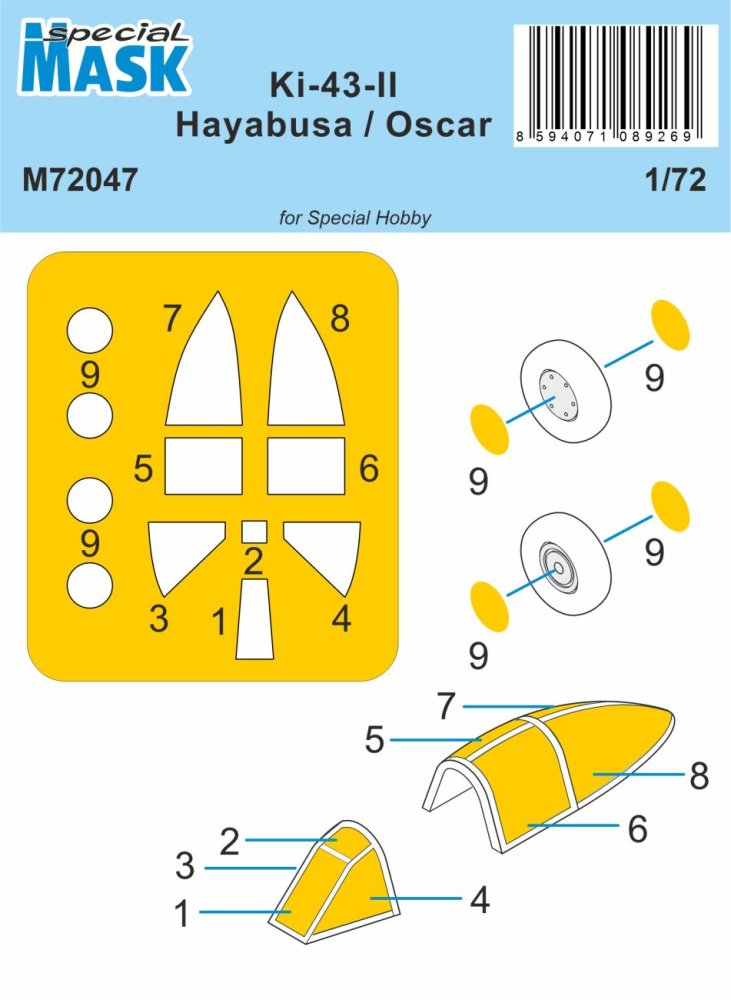 Special MASK

Ki-43-II
Hayabusa / Oscar

8 594071 089269

M72047

1/72

for Special Hobby

7 8
9
5 6
9
2
3 1 4

9
9
9
9

7
5
8
6

2
3
1
4