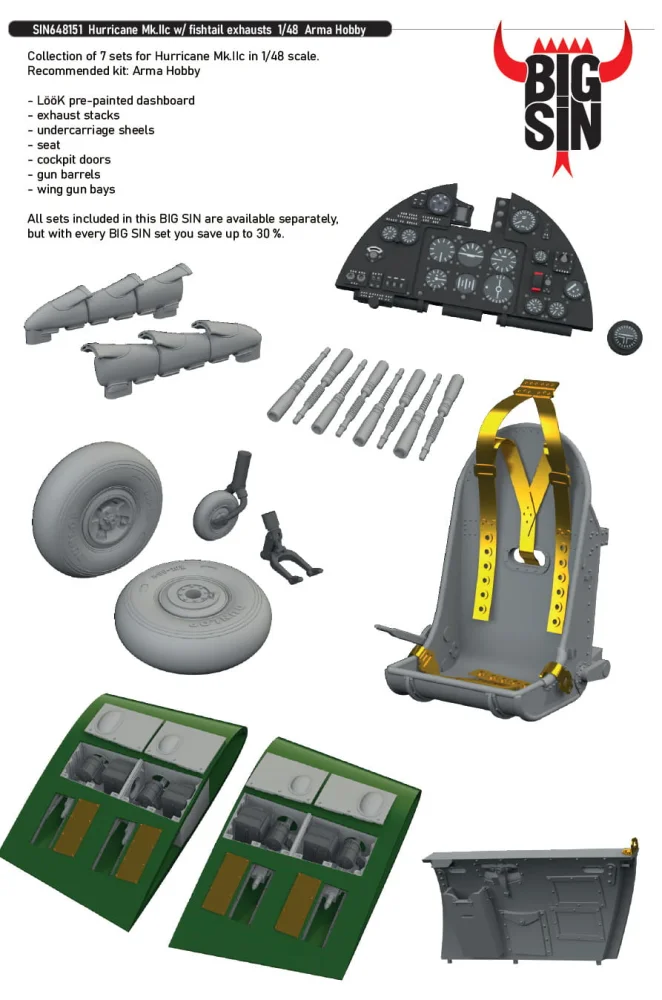 SIN648151 Hurricane Mk.IIc w/ fishtail exhausts 1/48 Arma Hobby

BIG SIN

Collection of 7 sets for Hurricane Mk.IIc in 1/48 scale.
Recommended kit: Arma Hobby

- LööK pre-painted dashboard
- exhaust stacks
- undercarriage sheels
- seat
- cockpit doors
- gun barrels
- wing gun bays

All sets included in this BIG SIN are available separately, but with every BIG SIN set you save up to 30 %.