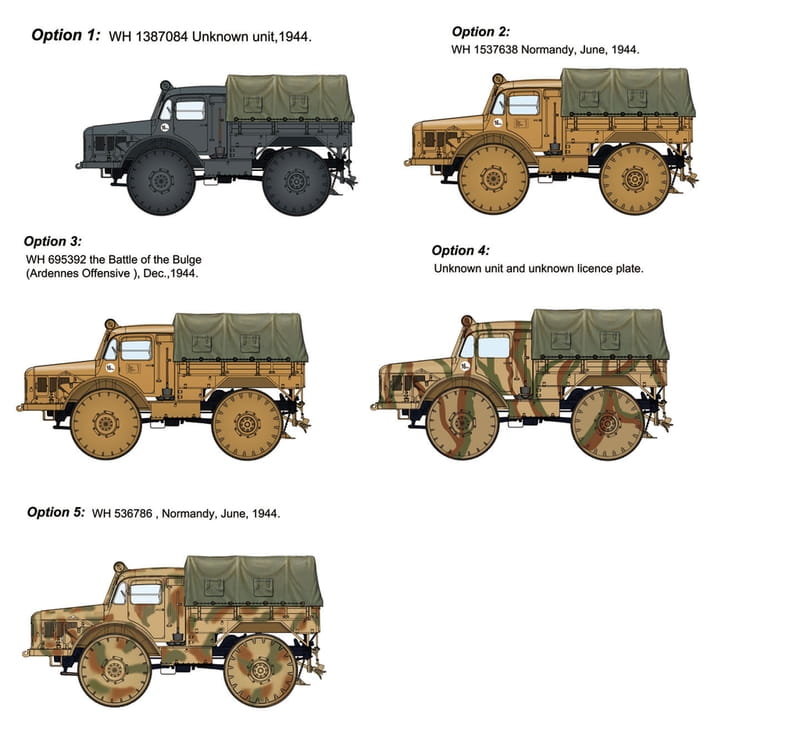 Option 1: WH 1387084 Unknown unit,1944.

Option 2:
WH 1537638 Normandy, June, 1944.

Option 3:
WH 695392 the Battle of the Bulge (Ardennes Offensive ), Dec.,1944.

Option 4:
Unknown unit and unknown licence plate.

Option 5: WH 536786 , Normandy, June, 1944.