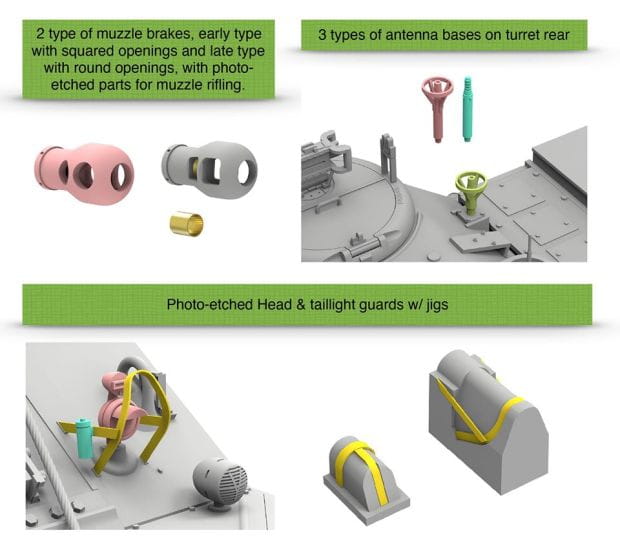 2 type of muzzle brakes, early type with squared openings and late type with round openings, with photo-etched parts for muzzle rifling.

3 types of antenna bases on turret rear

Photo-etched Head & taillight guards w/ jigs