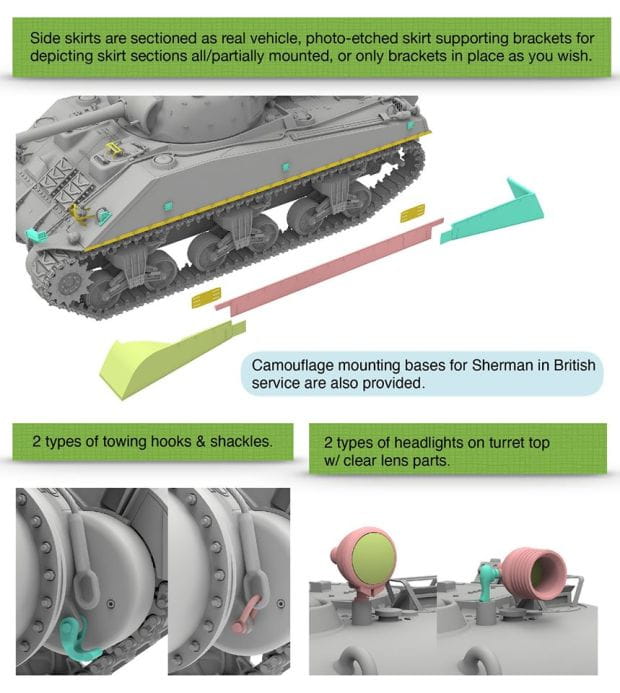 Side skirts are sectioned as real vehicle, photo-etched skirt supporting brackets for depicting skirt sections all/partially mounted, or only brackets in place as you wish.

Camouflage mounting bases for Sherman in British service are also provided.

2 types of towing hooks & shackles.

2 types of headlights on turret top w/ clear lens parts.