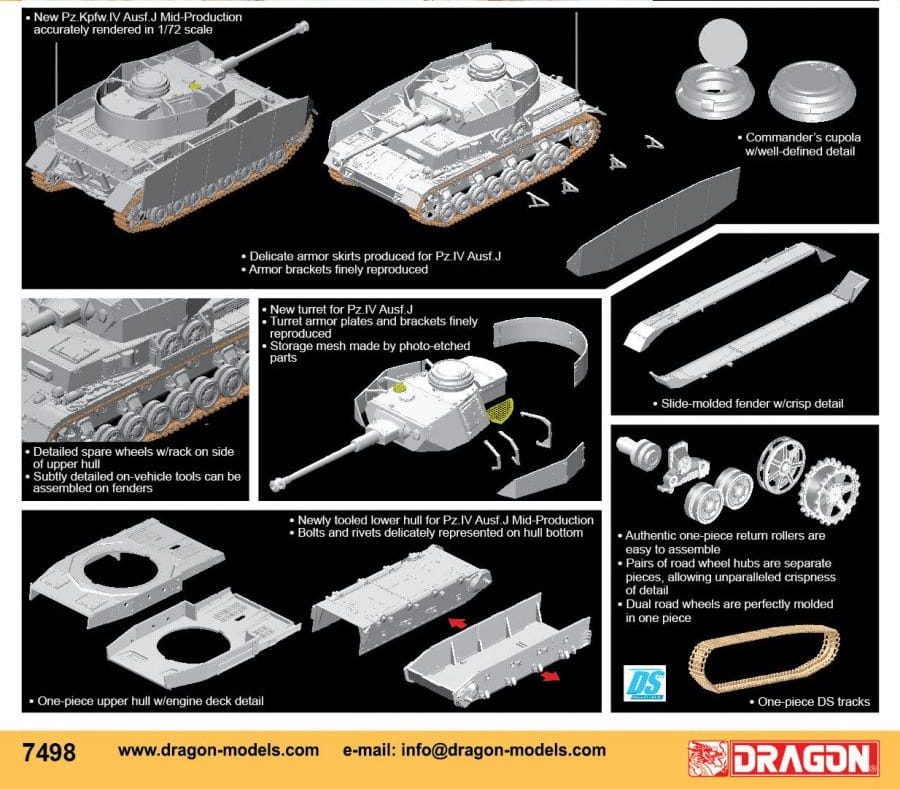 • New Pz.Kpfw.IV Ausf.J Mid-Production accurately rendered in 1/72 scale

• Commander's cupola w/well-defined detail

• Delicate armor skirts produced for Pz.IV Ausf.J
• Armor brackets finely reproduced

• New turret for Pz.IV Ausf.J
• Turret armor plates and brackets finely reproduced
• Storage mesh made by photo-etched parts

• Slide-molded fender w/crisp detail

• Detailed spare wheels w/rack on side of upper hull
• Subtly detailed on-vehicle tools can be assembled on fenders

• Newly tooled lower hull for Pz.IV Ausf.J Mid-Production
• Bolts and rivets delicately represented on hull bottom

• Authentic one-piece return rollers are easy to assemble
• Pairs of road wheel hubs are separate pieces, allowing unparalleled crispness of detail
• Dual road wheels are perfectly molded in one piece

DS

• One-piece upper hull w/engine deck detail

• One-piece DS tracks

7498 www.dragon-models.com e-mail: info@dragon-models.com DRAGON