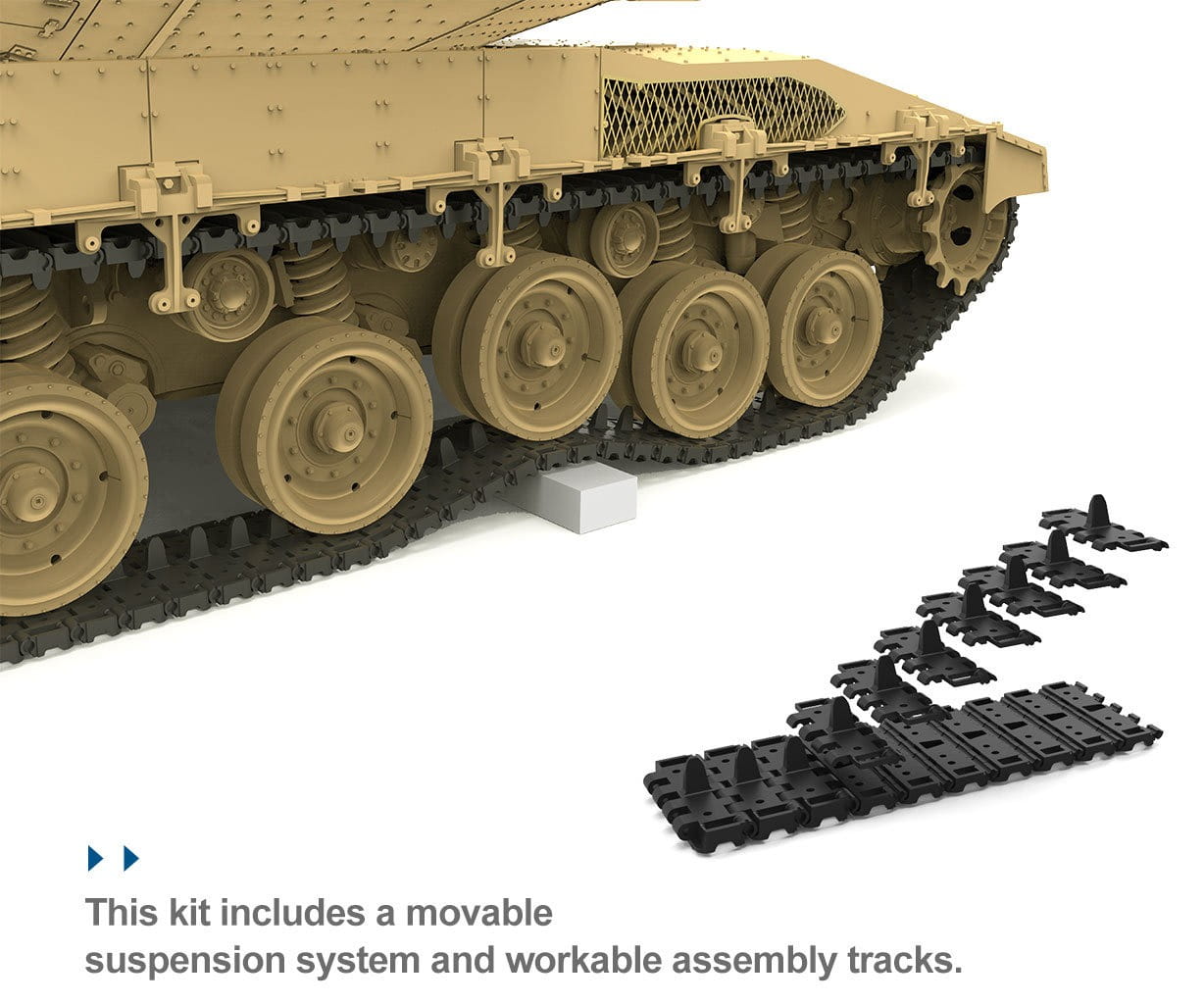 This kit includes a movable suspension system and workable assembly tracks.