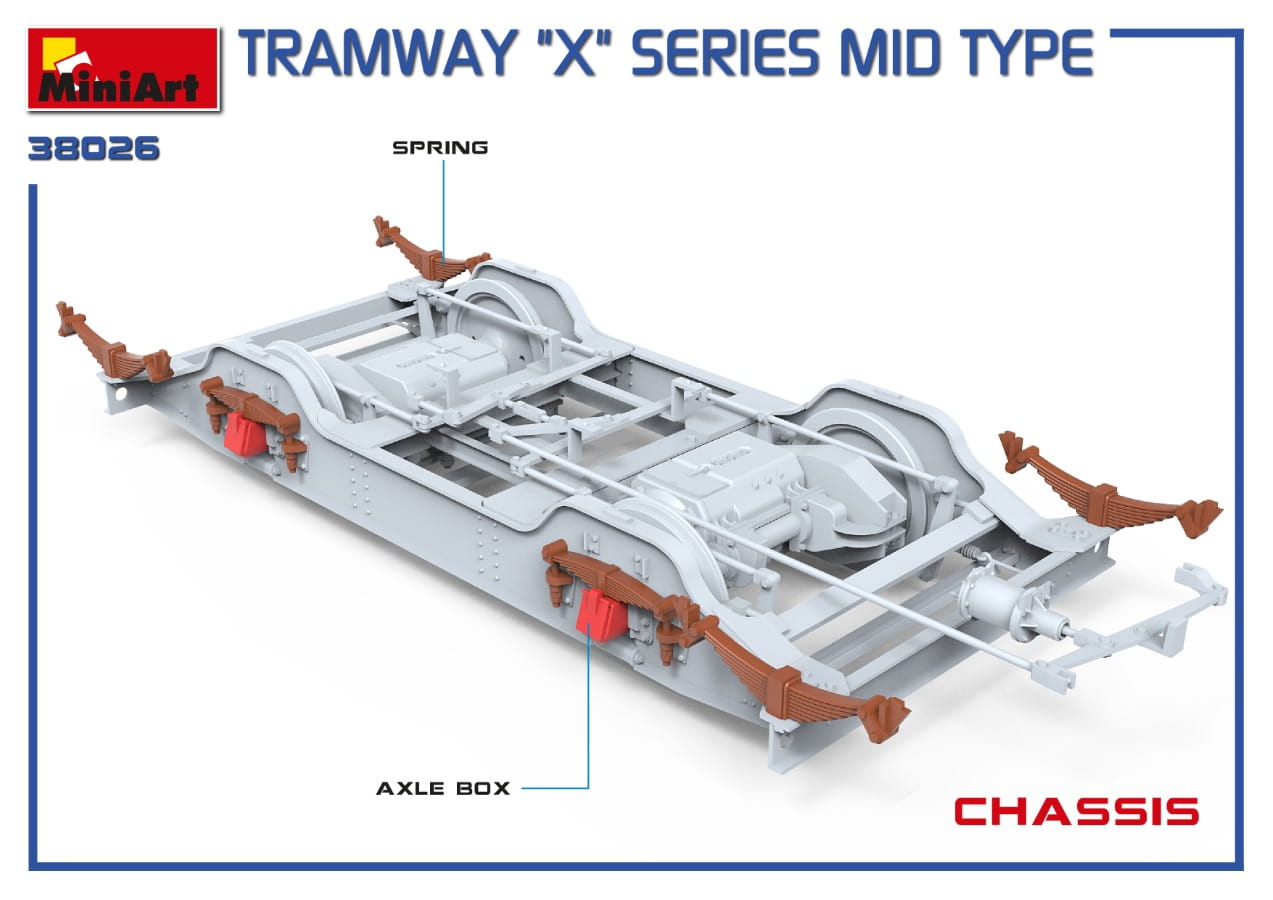 MiniArt

TRAMWAY "X" SERIES MID TYPE

38026

SPRING

AXLE BOX

CHASSIS