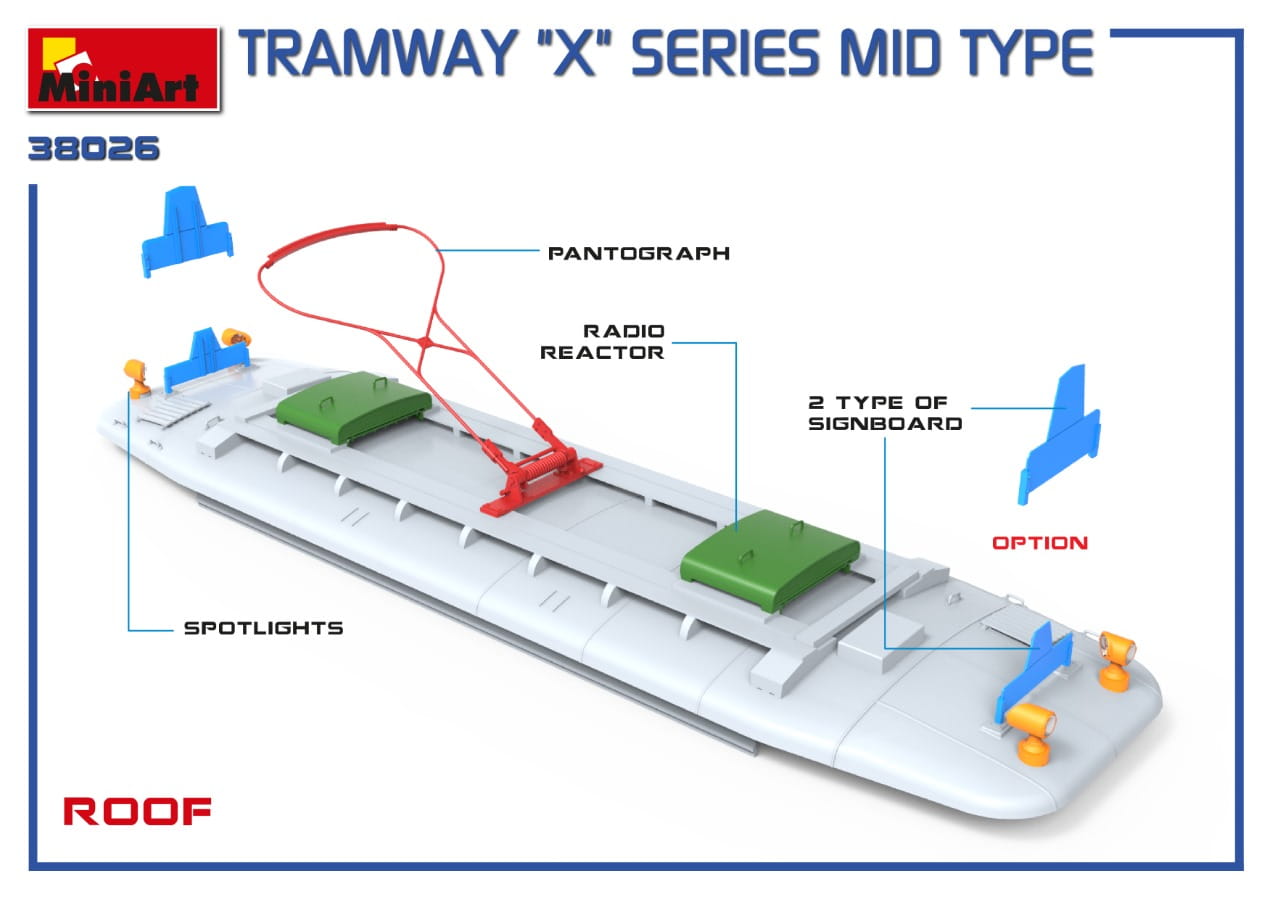 MiniArt

TRAMWAY "X" SERIES MID TYPE

38026

PANTOGRAPH

RADIO REACTOR

2 TYPE OF SIGNBOARD

OPTION

SPOTLIGHTS

ROOF