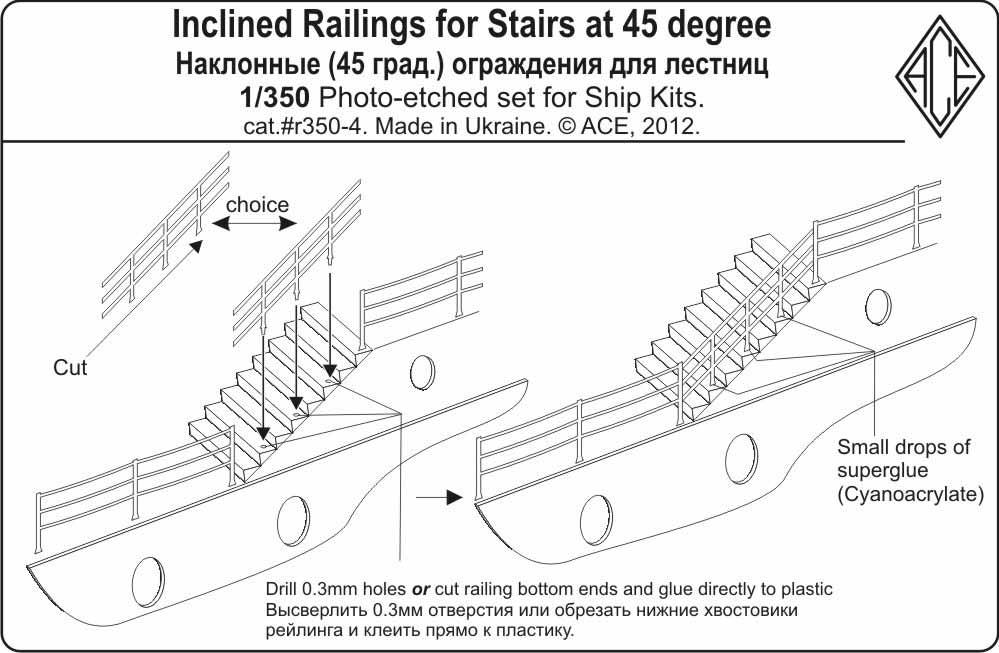 Inclined Railings for Stairs at 45 degree
Наклонные (45 град.) ограждения для лестниц
1/350 Photo-etched set for Ship Kits.
cat.#r350-4. Made in Ukraine. © ACE, 2012.

ACE

choice

Cut

Small drops of superglue (Cyanoacrylate)

Drill 0.3mm holes or cut railing bottom ends and glue directly to plastic
Высверлить 0.3мм отверстия или обрезать нижние хвостовики рейлинга и клеить прямо к пластику.