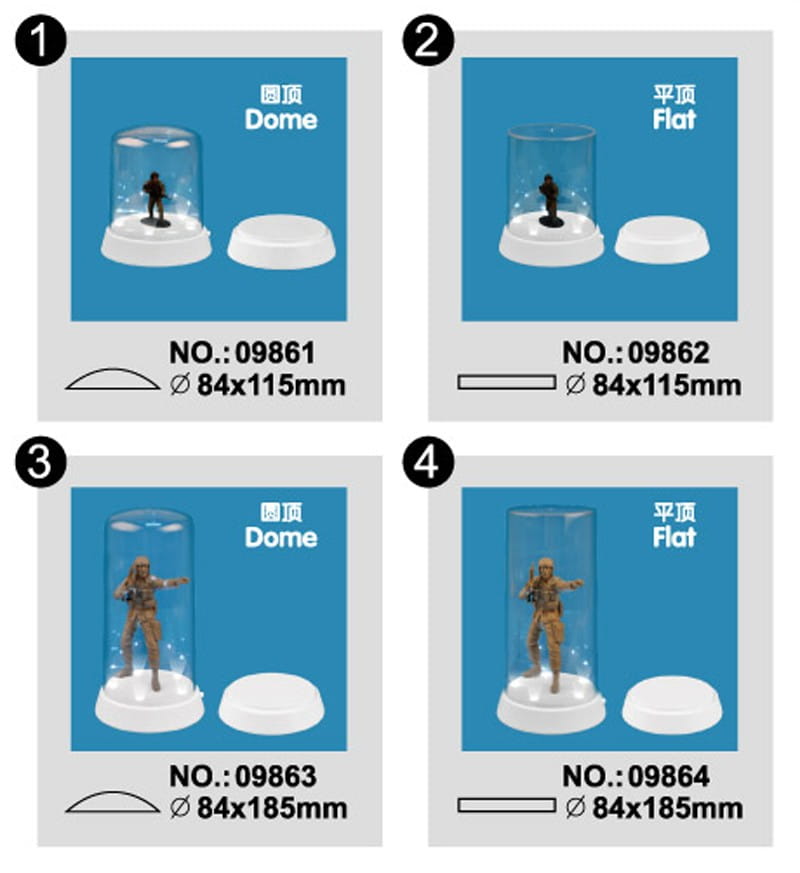 1

圆顶
Dome

NO.: 09861
∅ 84x115mm

2

平顶
Flat

NO.: 09862
∅ 84x115mm

3

圆顶
Dome

NO.: 09863
∅ 84x185mm

4

平顶
Flat

NO.: 09864
∅ 84x185mm