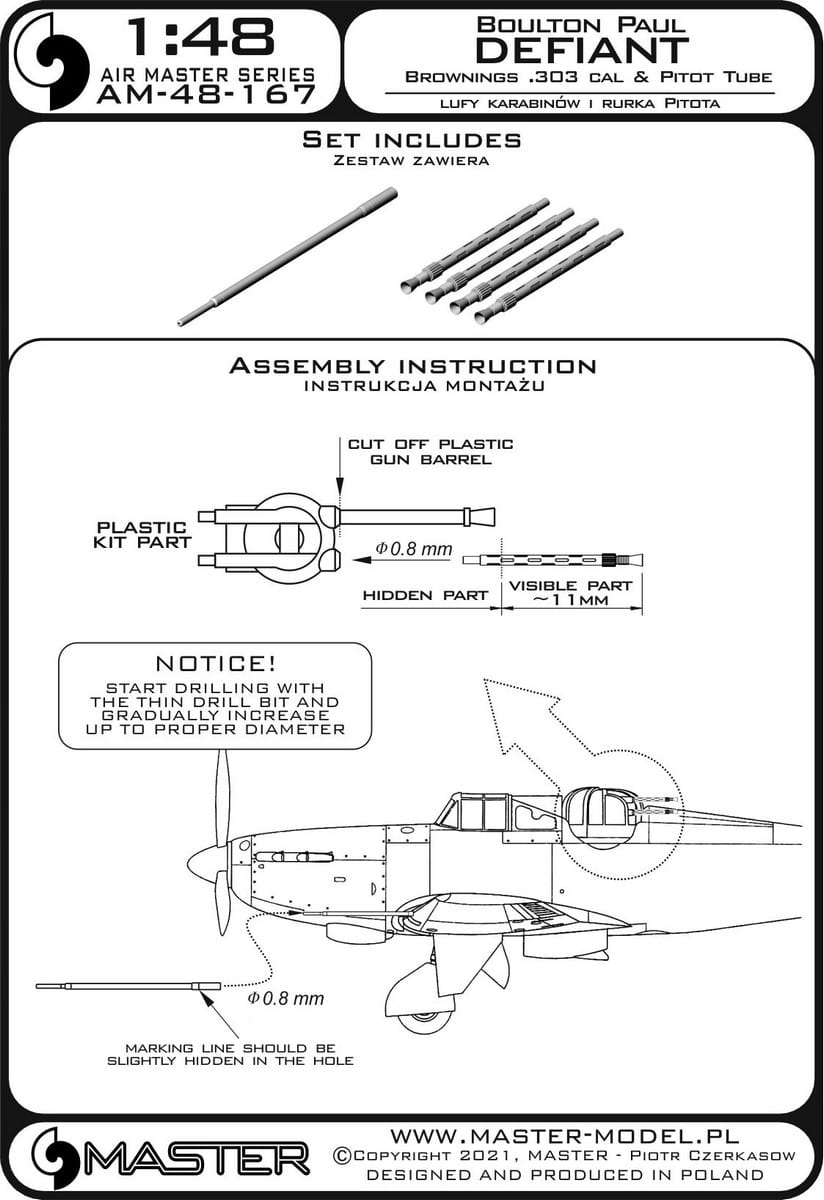 1:48
AIR MASTER SERIES
AM-48-167

Boulton Paul
DEFIANT
Brownings .303 cal & Pitot Tube
lufy karabinów i rurka Pitota

Set includes
Zestaw zawiera

Assembly instruction
instrukcja montażu

CUT OFF PLASTIC GUN BARREL

PLASTIC KIT PART

$\Phi 0.8$ mm

HIDDEN PART

VISIBLE PART ~11MM

NOTICE!
START DRILLING WITH THE THIN DRILL BIT AND GRADUALLY INCREASE UP TO PROPER DIAMETER

$\Phi 0.8$ mm

MARKING LINE SHOULD BE SLIGHTLY HIDDEN IN THE HOLE

MASTER

WWW.MASTER-MODEL.PL
©Copyright 2021, MASTER - Piotr Czerkasow
DESIGNED AND PRODUCED IN POLAND