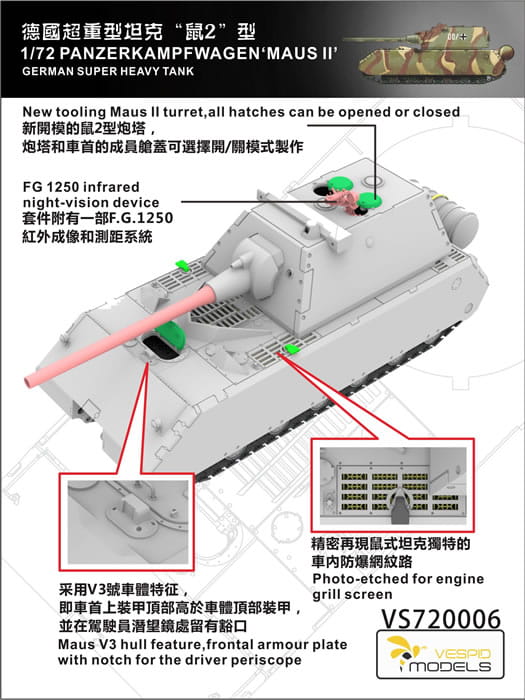 德國超重型坦克“鼠2”型
1/72 PANZERKAMPFWAGEN‘MAUS II’
GERMAN SUPER HEAVY TANK

New tooling Maus II turret,all hatches can be opened or closed
新開模的鼠2型炮塔，
炮塔和車首的成員艙蓋可選擇開/關模式製作

FG 1250 infrared night-vision device
套件附有一部F.G.1250
紅外成像和測距系統

精密再現鼠式坦克獨特的
車內防爆網紋路
Photo-etched for engine grill screen

采用V3號車體特征，
即車首上裝甲頂部高於車體頂部裝甲，
並在駕駛員潛望鏡處留有豁口
Maus V3 hull feature,frontal armour plate with notch for the driver periscope

VS720006
VESPID MODELS