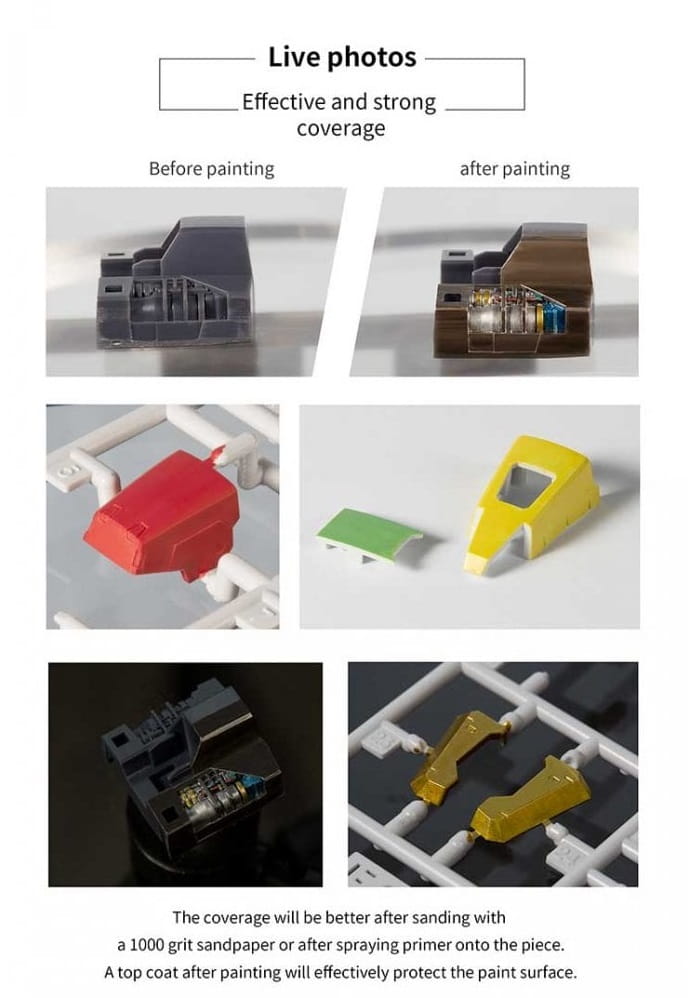 Live photos

Effective and strong coverage

Before painting

after painting

The coverage will be better after sanding with a 1000 grit sandpaper or after spraying primer onto the piece. A top coat after painting will effectively protect the paint surface.