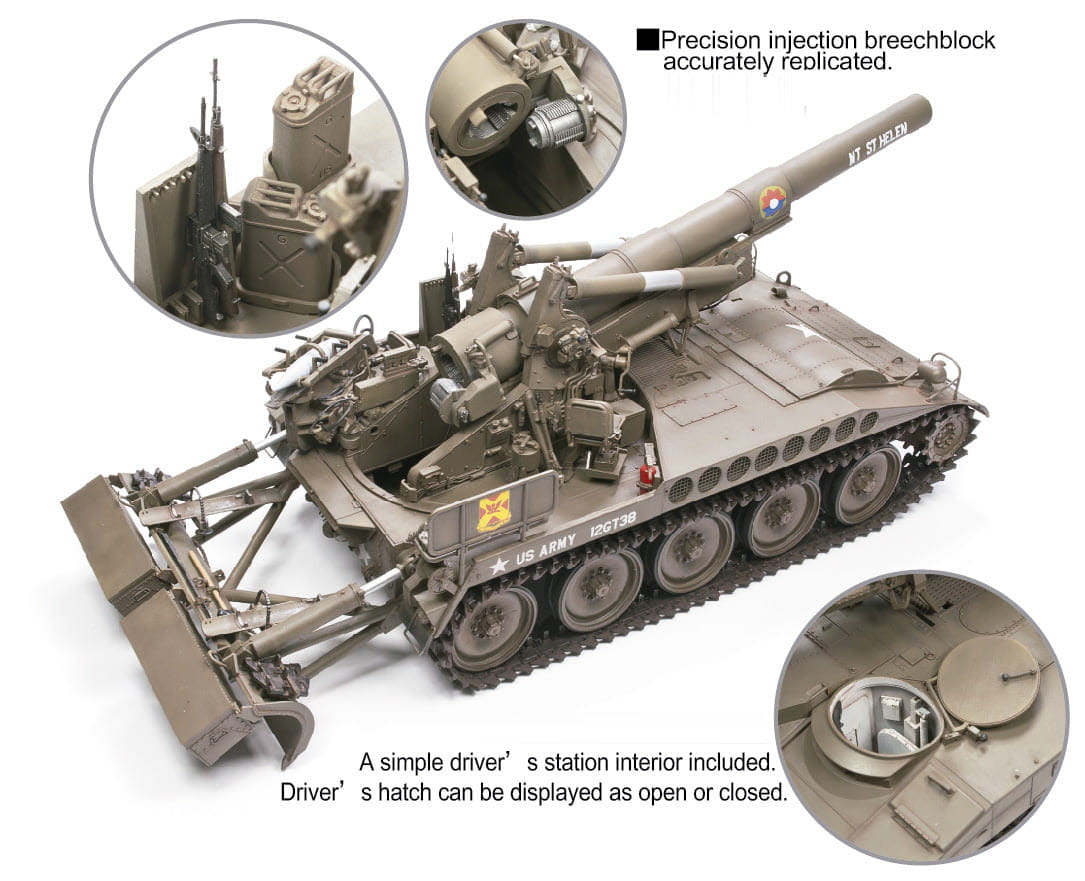 ■Precision injection breechblock accurately replicated.

MT ST HELEN

US ARMY 12GT38

A simple driver' s station interior included.
Driver' s hatch can be displayed as open or closed.