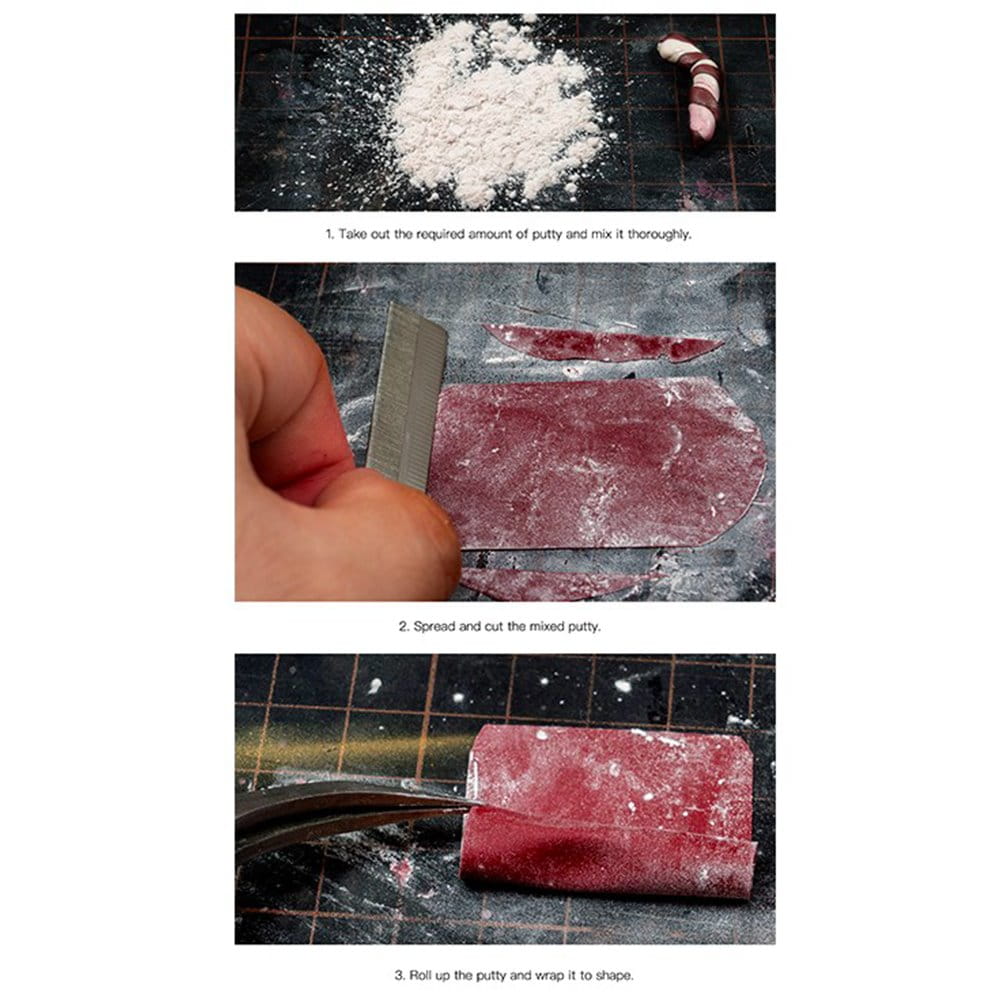 1. Take out the required amount of putty and mix it thoroughly.

2. Spread and cut the mixed putty.

3. Roll up the putty and wrap it to shape.