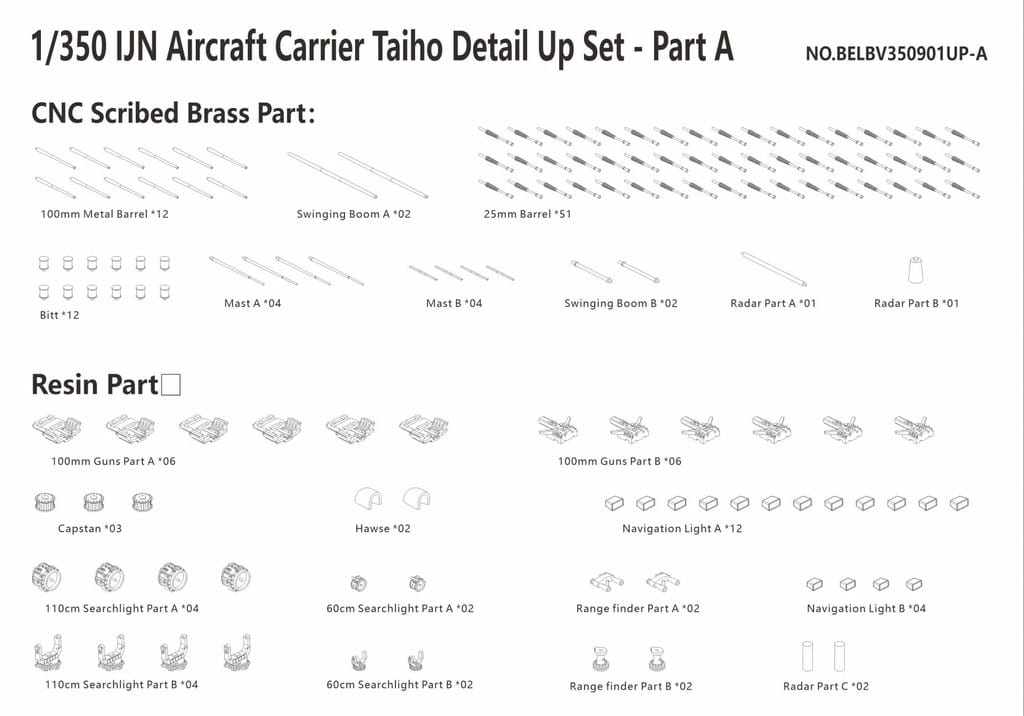 1/350 IJN Aircraft Carrier Taiho Detail Up Set - Part A

NO.BELBV350901UP-A

CNC Scribed Brass Part:

100mm Metal Barrel *12

Swinging Boom A *02

25mm Barrel *51

Bitt *12

Mast A *04

Mast B *04

Swinging Boom B *02

Radar Part A *01

Radar Part B *01

Resin Part□

100mm Guns Part A *06

100mm Guns Part B *06

Capstan *03

Hawse *02

Navigation Light A *12

110cm Searchlight Part A *04

60cm Searchlight Part A *02

Range finder Part A *02

Navigation Light B *04

110cm Searchlight Part B *04

60cm Searchlight Part B *02

Range finder Part B *02

Radar Part C *02