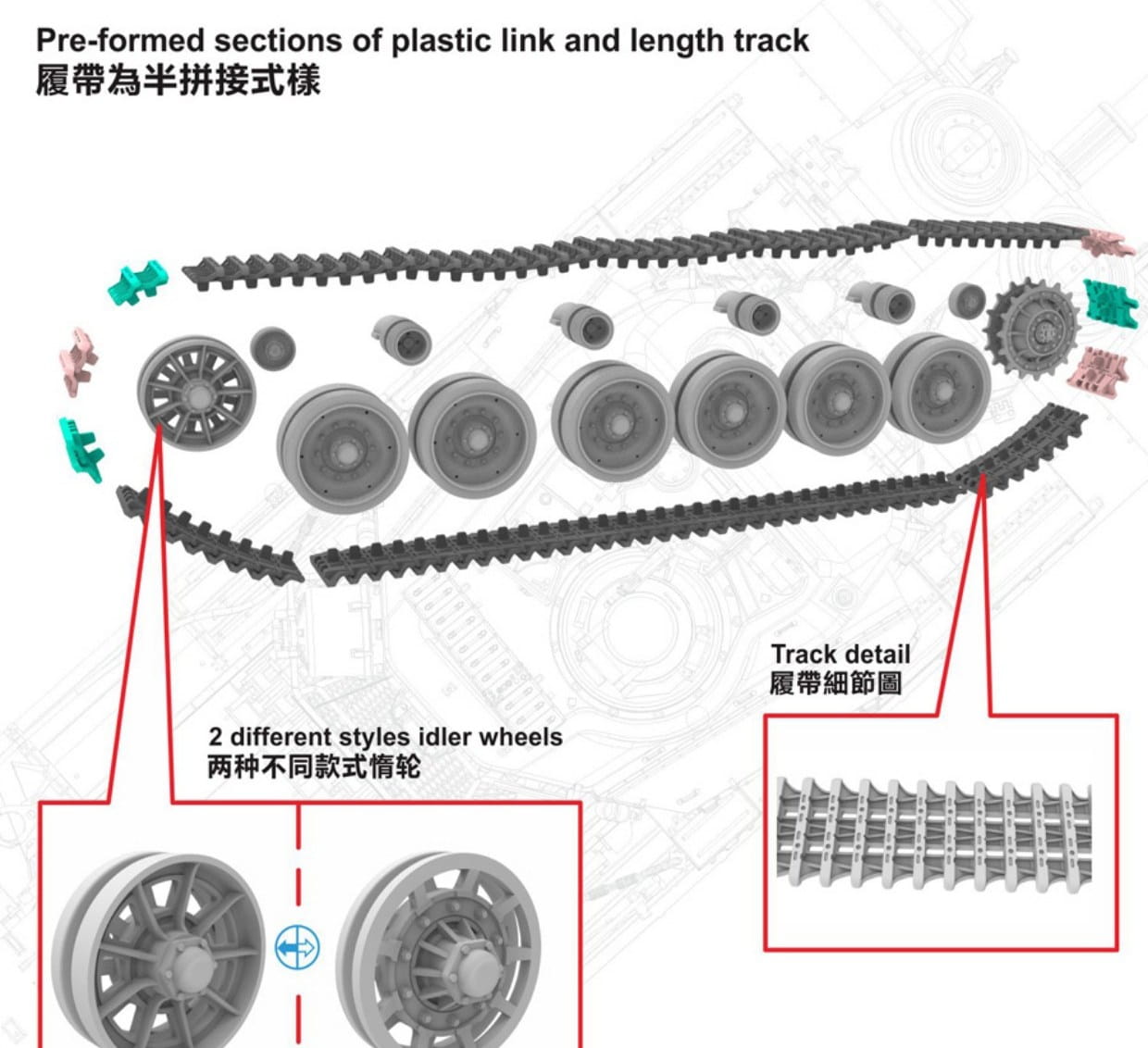 Pre-formed sections of plastic link and length track
履帶為半拼接式樣

Track detail
履帶細節圖

2 different styles idler wheels
两种不同款式惰轮