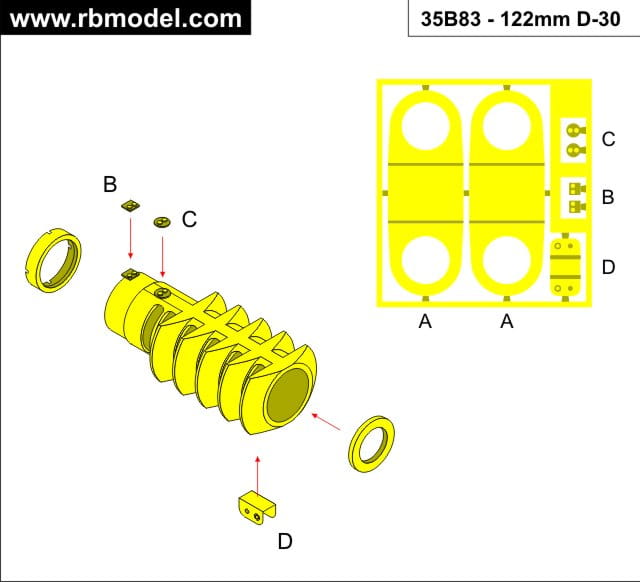 www.rbmodel.com

35B83 - 122mm D-30

C

B

D

A

A

B

C

D