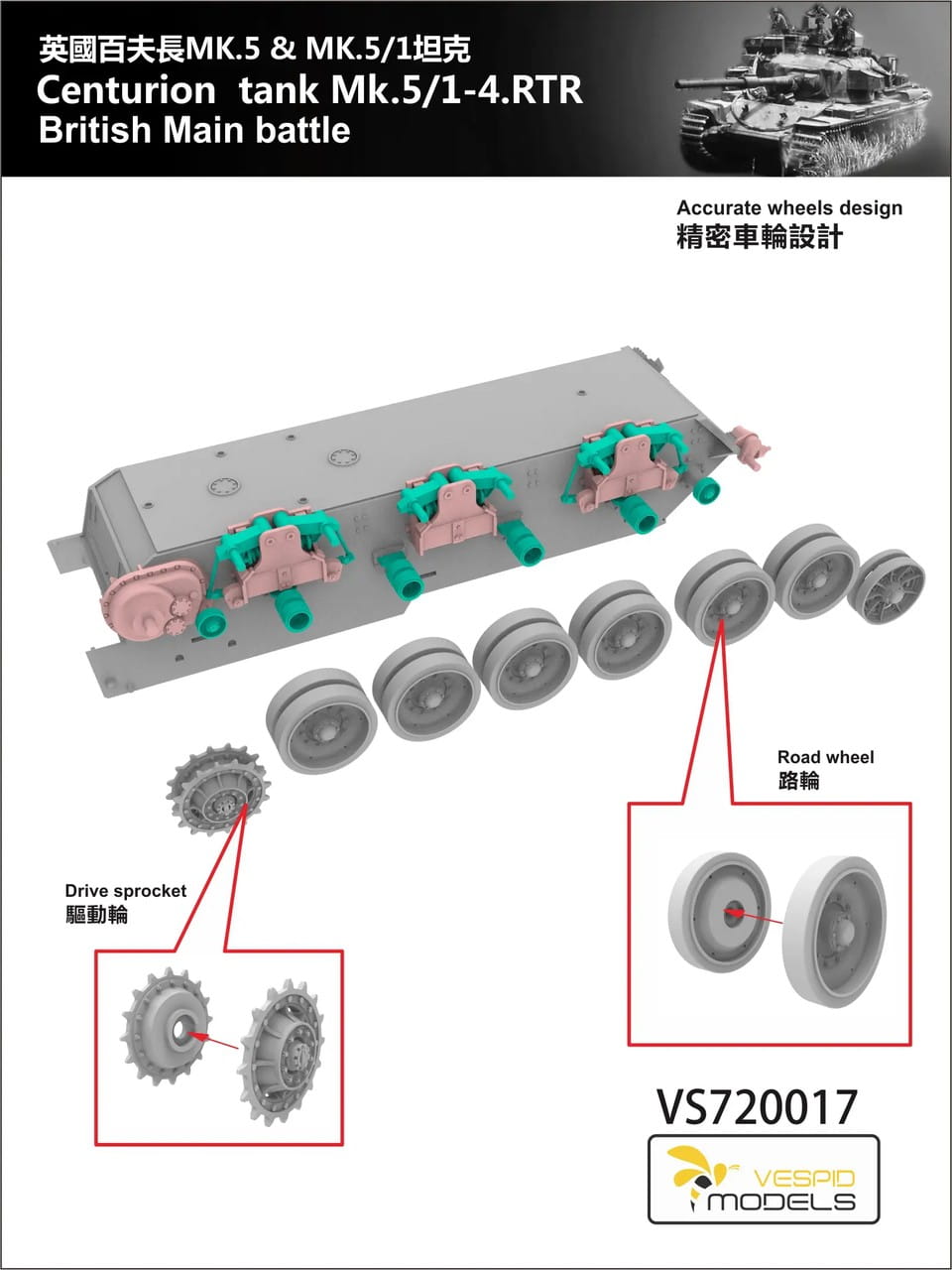 英國百夫長MK.5 & MK.5/1坦克
Centurion tank Mk.5/1-4.RTR
British Main battle

Accurate wheels design
精密車輪設計

Road wheel
路輪

Drive sprocket
驅動輪

VS720017

VESPID
MODELS