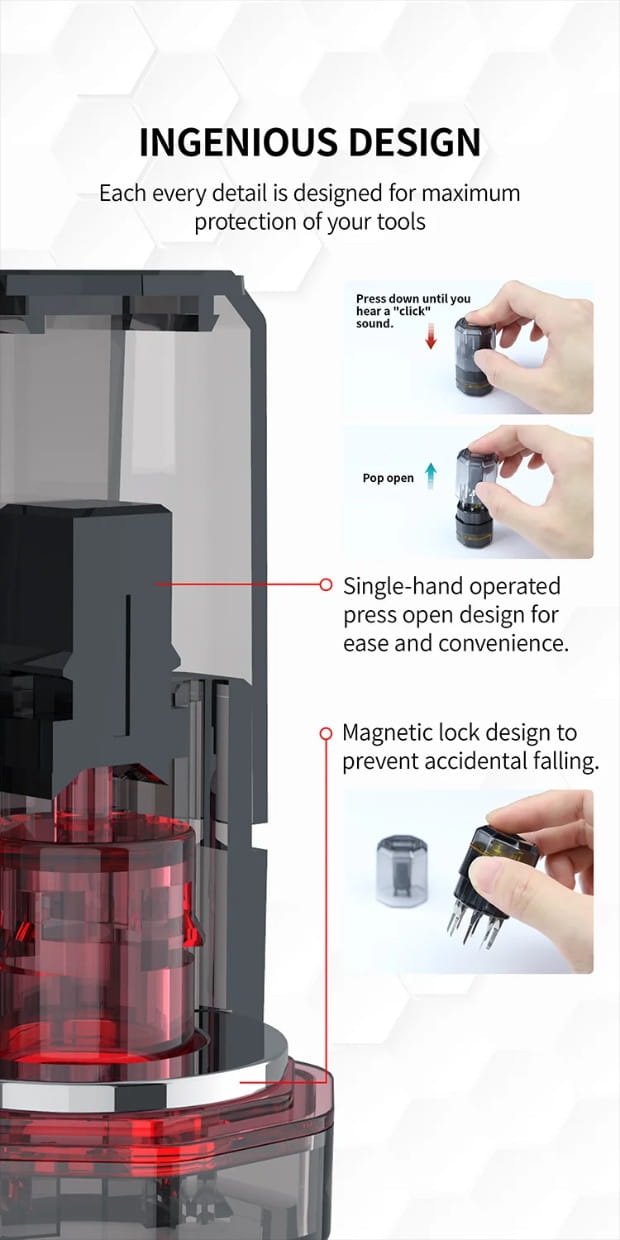 INGENIOUS DESIGN

Each every detail is designed for maximum protection of your tools

Press down until you hear a "click" sound.

Pop open

Single-hand operated press open design for ease and convenience.

Magnetic lock design to prevent accidental falling.