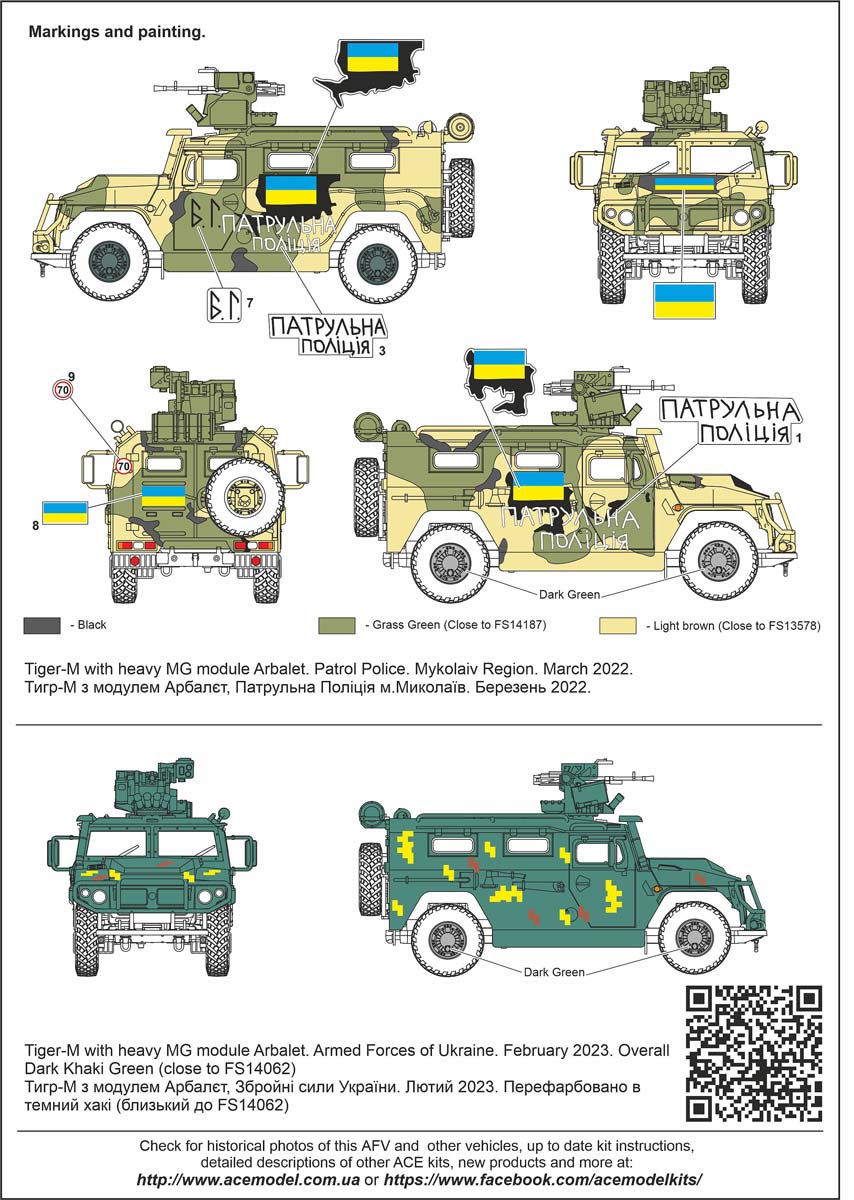 Markings and painting.

Б.Г.

ПАТРУЛЬНА ПОЛІЦІЯ

Б.Г. 7

ПАТРУЛЬНА ПОЛІЦІЯ 3

9

70

70

8

ПАТРУЛЬНА ПОЛІЦІЯ 1

ПАТРУЛЬНА ПОЛІЦІЯ

Dark Green

- Black

- Grass Green (Close to FS14187)

- Light brown (Close to FS13578)

Tiger-M with heavy MG module Arbalet. Patrol Police. Mykolaiv Region. March 2022.
Тигр-М з модулем Арбалєт, Патрульна Поліція м.Миколаїв. Березень 2022.

Dark Green

Tiger-M with heavy MG module Arbalet. Armed Forces of Ukraine. February 2023. Overall Dark Khaki Green (close to FS14062)
Тигр-М з модулем Арбалєт, Збройні сили України. Лютий 2023. Перефарбовано в темний хакі (близький до FS14062)

Check for historical photos of this AFV and other vehicles, up to date kit instructions, detailed descriptions of other ACE kits, new products and more at:
http://www.acemodel.com.ua or https://www.facebook.com/acemodelkits/