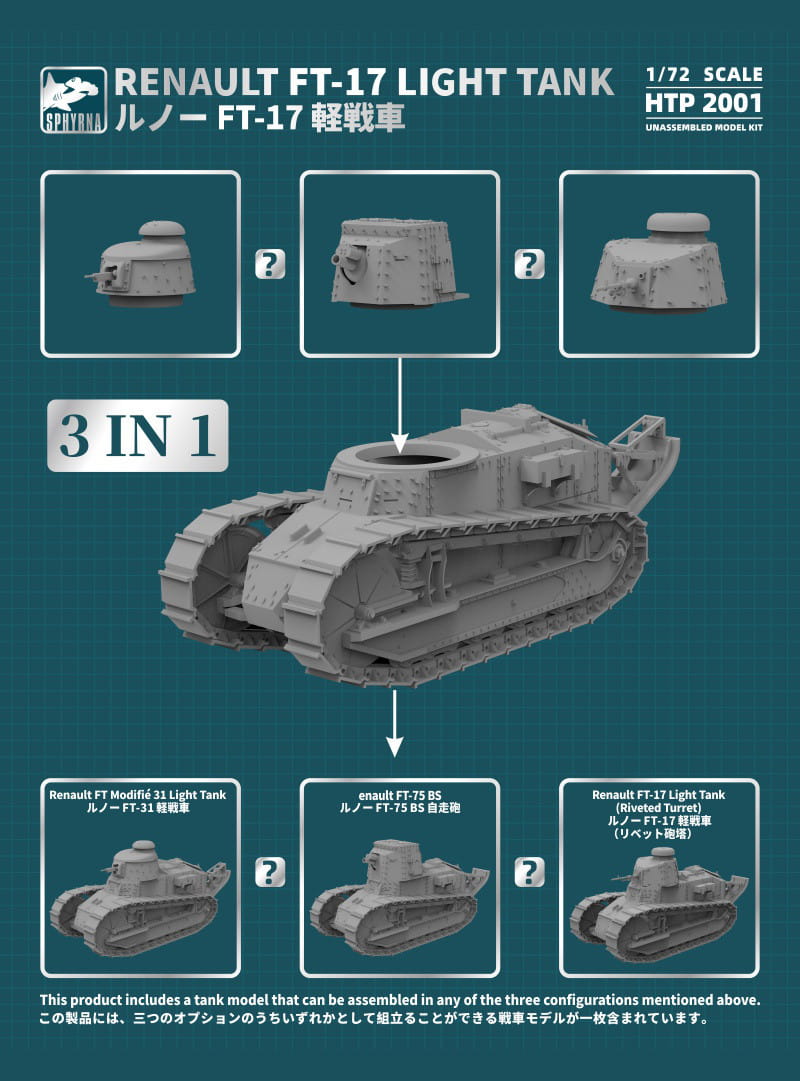 SPHYRNA

RENAULT FT-17 LIGHT TANK
ルノー FT-17 軽戦車

1/72 SCALE
HTP 2001
UNASSEMBLED MODEL KIT

?

?

3 IN 1

Renault FT Modifié 31 Light Tank
ルノー FT-31 軽戦車

?

enault FT-75 BS
ルノー FT-75 BS 自走砲

?

Renault FT-17 Light Tank
(Riveted Turret)
ルノー FT-17 軽戦車
（リベット砲塔）

This product includes a tank model that can be assembled in any of the three configurations mentioned above.
この製品には、三つのオプションのうちいずれかとして組立ることができる戦車モデルが一枚含まれています。