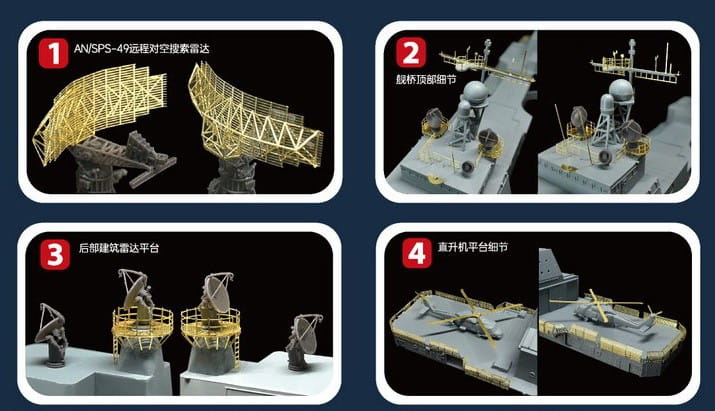 1 AN/SPS-49远程对空搜索雷达

2 舰桥顶部细节

3 后部建筑雷达平台

4 直升机平台细节