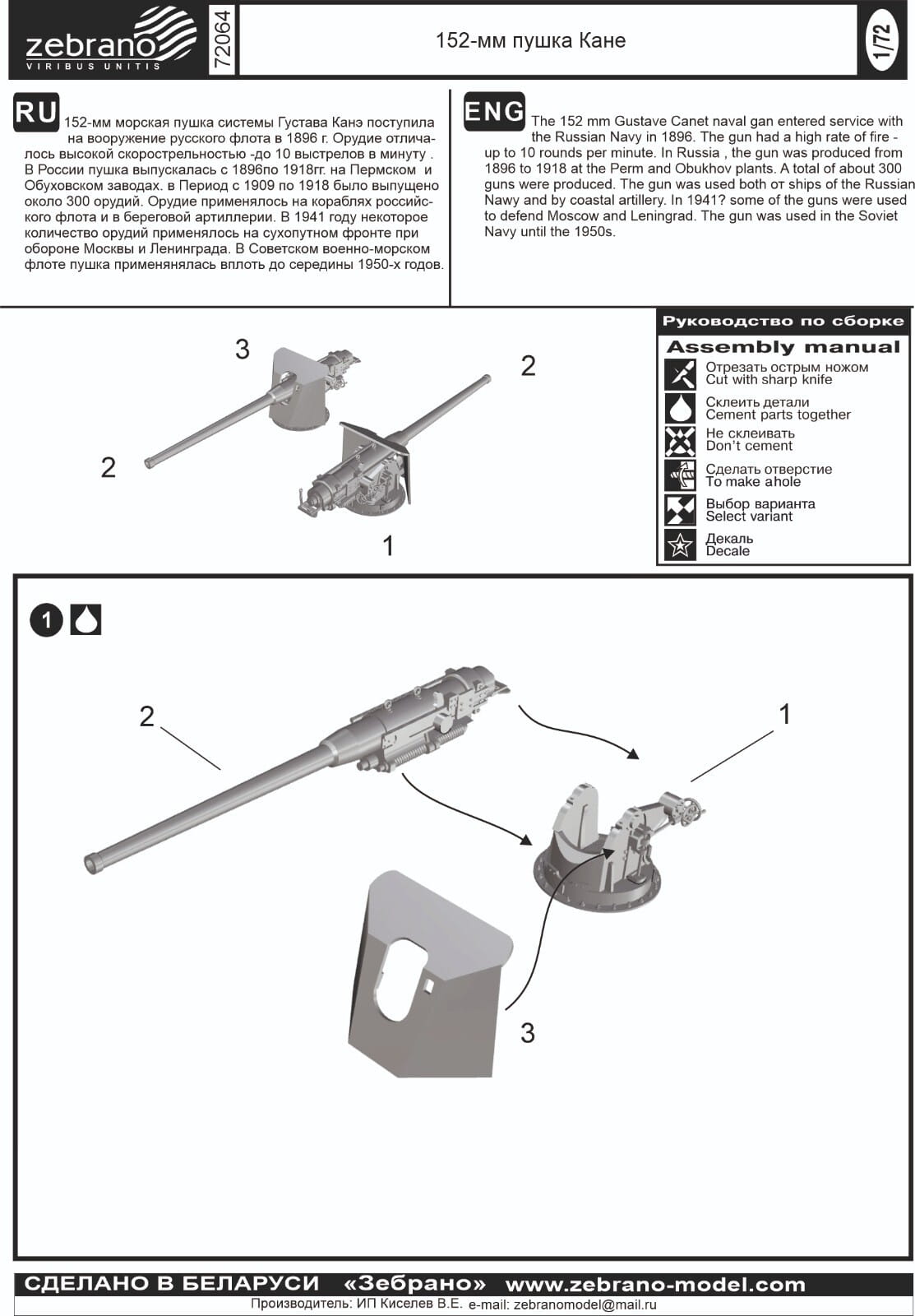 zebrano
VIRIBUS UNITIS
72064
152-мм пушка Кане
1/72

RU 152-мм морская пушка системы Густава Канэ поступила на вооружение русского флота в 1896 г. Орудие отличалось высокой скорострельностью -до 10 выстрелов в минуту . В России пушка выпускалась с 1896по 1918гг. на Пермском и Обуховском заводах. в Период с 1909 по 1918 было выпущено около 300 орудий. Орудие применялось на кораблях российского флота и в береговой артиллерии. В 1941 году некоторое количество орудий применялось на сухопутном фронте при обороне Москвы и Ленинграда. В Советском военно-морском флоте пушка применянялась вплоть до середины 1950-х годов.

ENG The 152 mm Gustave Canet naval gan entered service with the Russian Navy in 1896. The gun had a high rate of fire - up to 10 rounds per minute. In Russia , the gun was produced from 1896 to 1918 at the Perm and Obukhov plants. A total of about 300 guns were produced. The gun was used both от ships of the Russian Nawy and by coastal artillery. In 1941? some of the guns were used to defend Moscow and Leningrad. The gun was used in the Soviet Navy until the 1950s.

3
2
2
1

Руководство по сборке
Assembly manual
Отрезать острым ножом
Cut with sharp knife
Склеить детали
Cement parts together
Не склеивать
Don't cement
Сделать отверстие
To make ahole
Выбор варианта
Select variant
Декаль
Decale

1
2
1
3

СДЕЛАНО В БЕЛАРУСИ «Зебрано» www.zebrano-model.com
Производитель: ИП Киселев В.Е. e-mail: zebranomodel@mail.ru