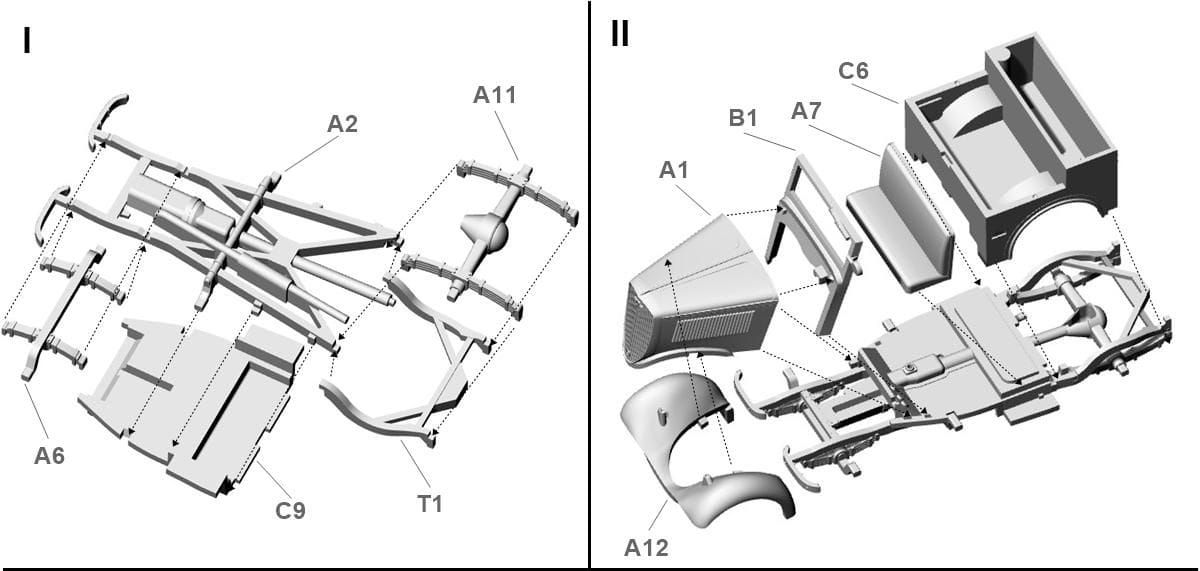 I

A2

A11

A6

C9

T1

II

C6

B1

A7

A1

A12