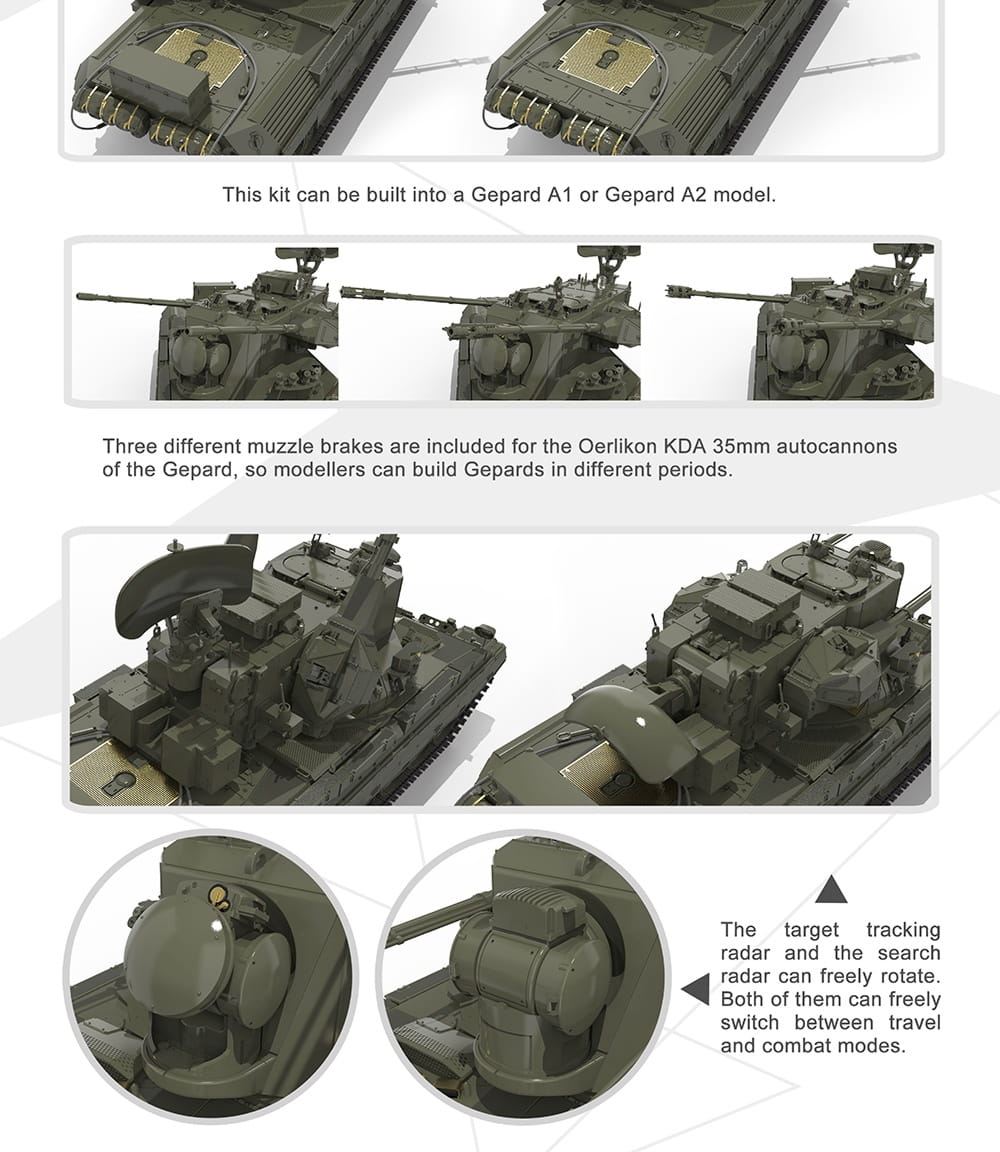 This kit can be built into a Gepard A1 or Gepard A2 model.

Three different muzzle brakes are included for the Oerlikon KDA 35mm autocannons of the Gepard, so modellers can build Gepards in different periods.

The target tracking radar and the search radar can freely rotate. Both of them can freely switch between travel and combat modes.