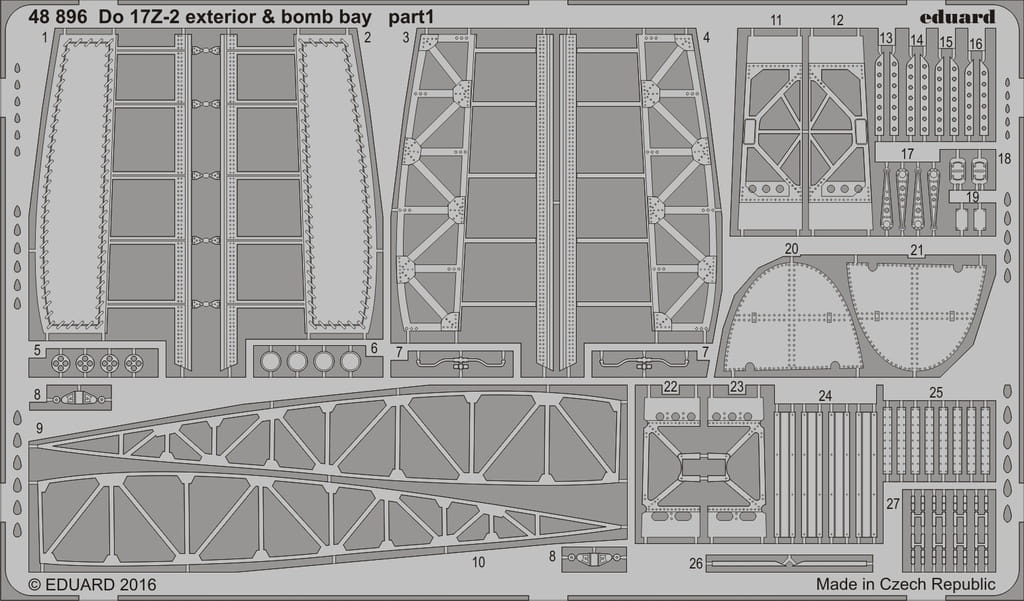 48 896 Do 17Z-2 exterior & bomb bay part1

eduard

1
2
3
4
11
12
13
14
15
16
17
18
19
20
21
5
6
7
7
8
9
22
23
24
25
27
10
8
26

© EDUARD 2016

Made in Czech Republic