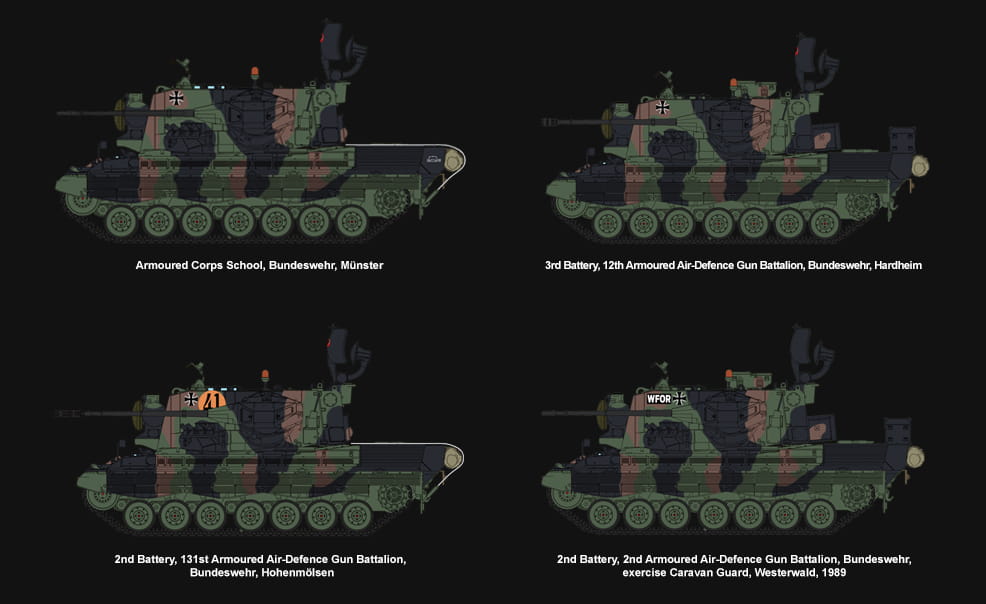 Armoured Corps School, Bundeswehr, Münster

3rd Battery, 12th Armoured Air-Defence Gun Battalion, Bundeswehr, Hardheim

41

2nd Battery, 131st Armoured Air-Defence Gun Battalion, Bundeswehr, Hohenmölsen

WFOR

2nd Battery, 2nd Armoured Air-Defence Gun Battalion, Bundeswehr, exercise Caravan Guard, Westerwald, 1989