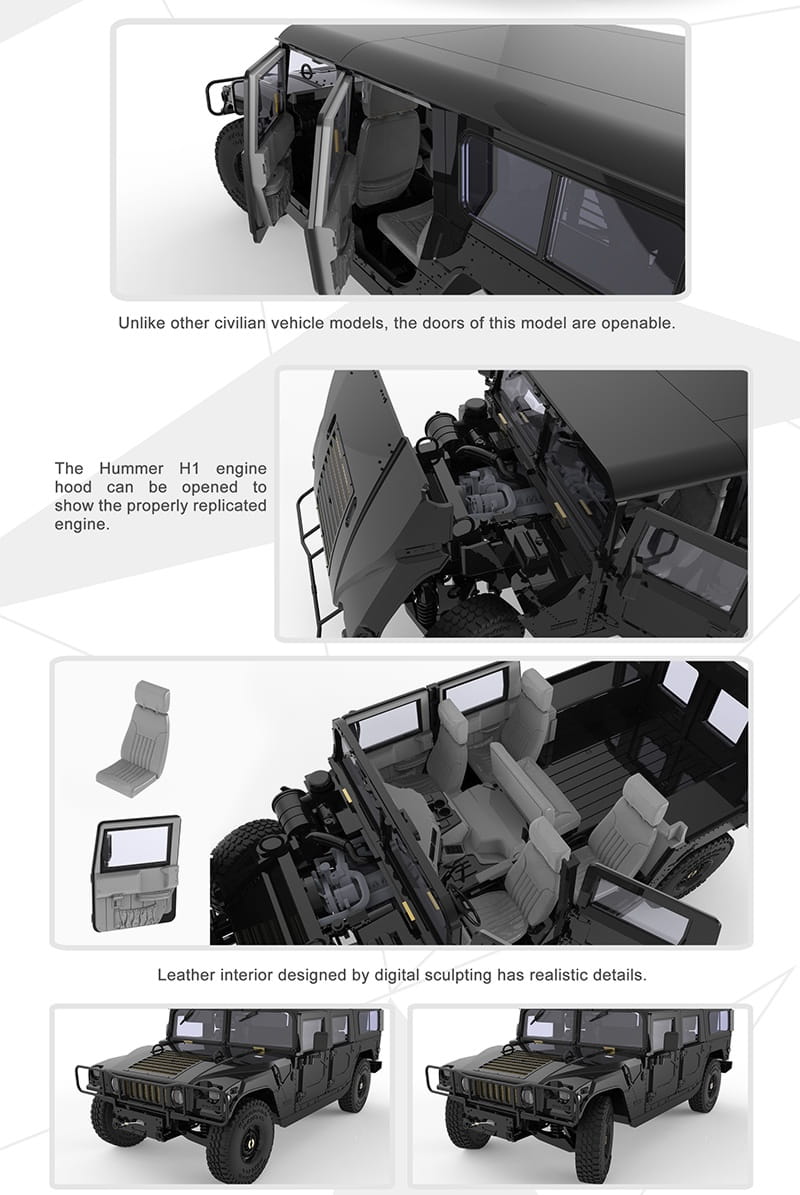 Unlike other civilian vehicle models, the doors of this model are openable.

The Hummer H1 engine hood can be opened to show the properly replicated engine.

Leather interior designed by digital sculpting has realistic details.