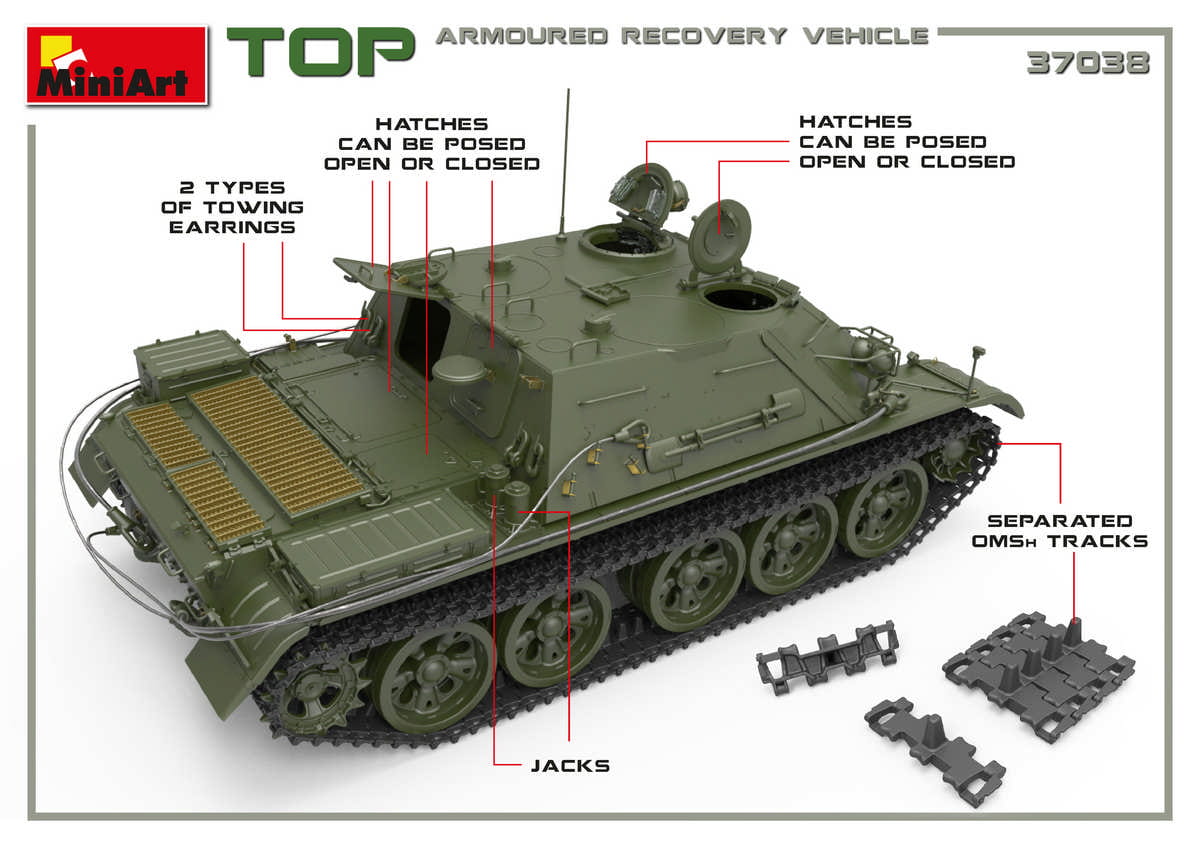 MiniArt

TOP

ARMOURED RECOVERY VEHICLE

37038

HATCHES CAN BE POSED OPEN OR CLOSED

HATCHES CAN BE POSED OPEN OR CLOSED

2 TYPES OF TOWING EARRINGS

SEPARATED OMSH TRACKS

JACKS