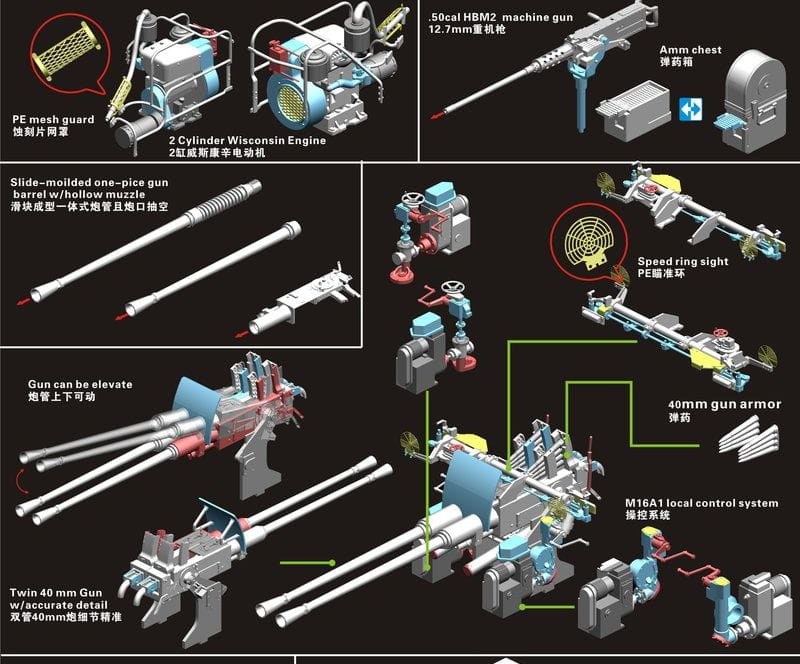 PE mesh guard
蚀刻片网罩

2 Cylinder Wisconsin Engine
2缸威斯康辛电动机

.50cal HBM2 machine gun
12.7mm重机枪

Amm chest
弹药箱

Slide-moilded one-pice gun barrel w/hollow muzzle
滑块成型一体式炮管且炮口抽空

Speed ring sight
PE瞄准环

Gun can be elevate
炮管上下可动

40mm gun armor
弹药

M16A1 local control system
操控系统

Twin 40 mm Gun w/accurate detail
双管40mm炮细节精准