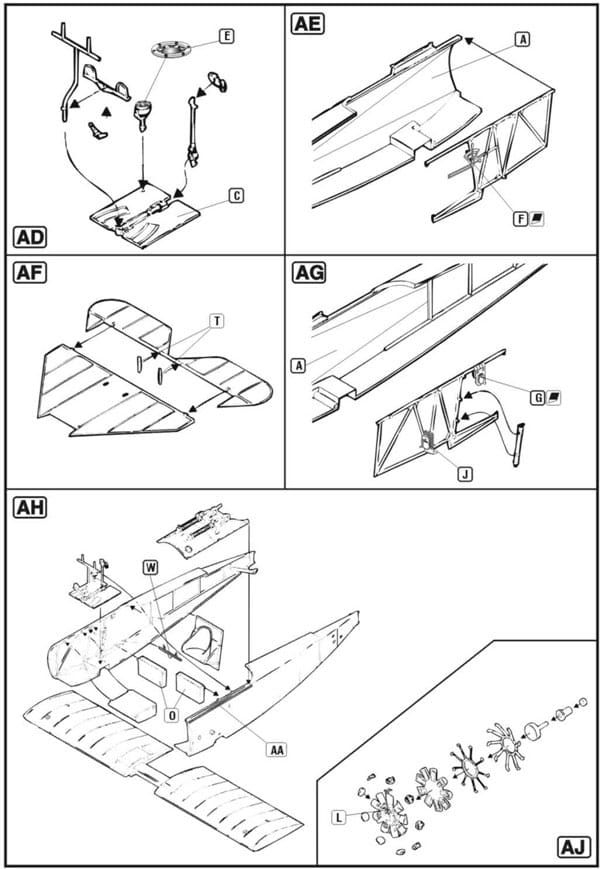 E

C

AD

AE

A

F

AF

T

AG

A

G

J

AH

W

O

AA

L

AJ