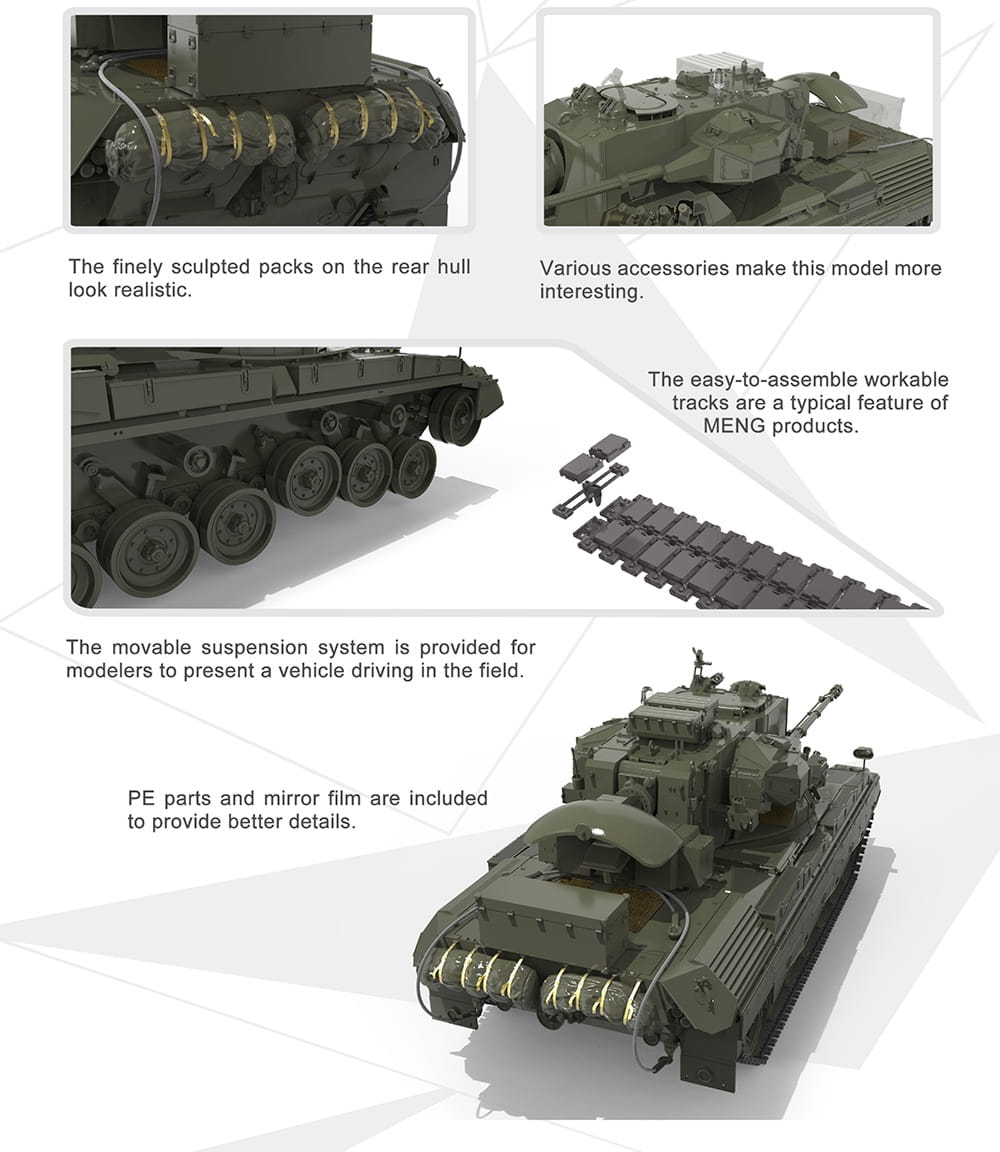 The finely sculpted packs on the rear hull look realistic.

Various accessories make this model more interesting.

The easy-to-assemble workable tracks are a typical feature of MENG products.

The movable suspension system is provided for modelers to present a vehicle driving in the field.

PE parts and mirror film are included to provide better details.